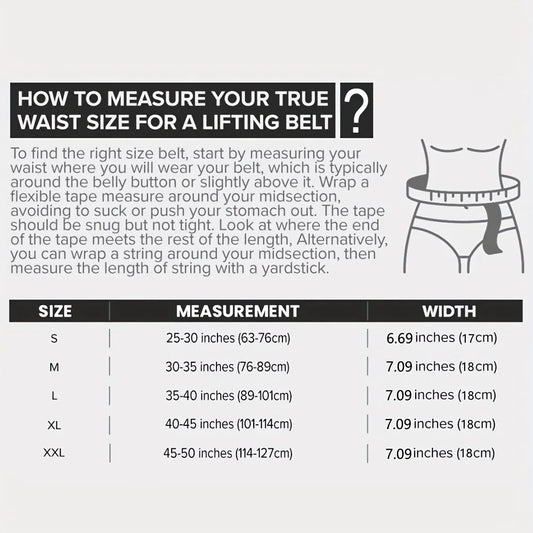 HOW TO MEASURE YOUR TRUE WAIST SIZE FOR A LIFTING BELT ?

To find the right size belt, start by measuring your waist where you will wear your belt, which is typically around the belly button or slightly above it. Wrap a flexible tape measure around your midsection, avoiding to suck or push your stomach out. The tape should be snug but not tight. Look at where the end of the tape meets the rest of the length, Alternatively, you can wrap a string around your midsection, then measure the length of string with a yardstick.

| SIZE | MEASUREMENT | WIDTH |
|---|---|---|
| S | 25-30 inches (63-76cm) | 6.69 inches (17cm) |
| M | 30-35 inches (76-89cm) | 7.09 inches (18cm) |
| L | 35-40 inches (89-101cm) | 7.09 inches (18cm) |
| XL | 40-45 inches (101-114cm) | 7.09 inches (18cm) |
| XXL | 45-50 inches (114-127cm) | 7.09 inches (18cm) |